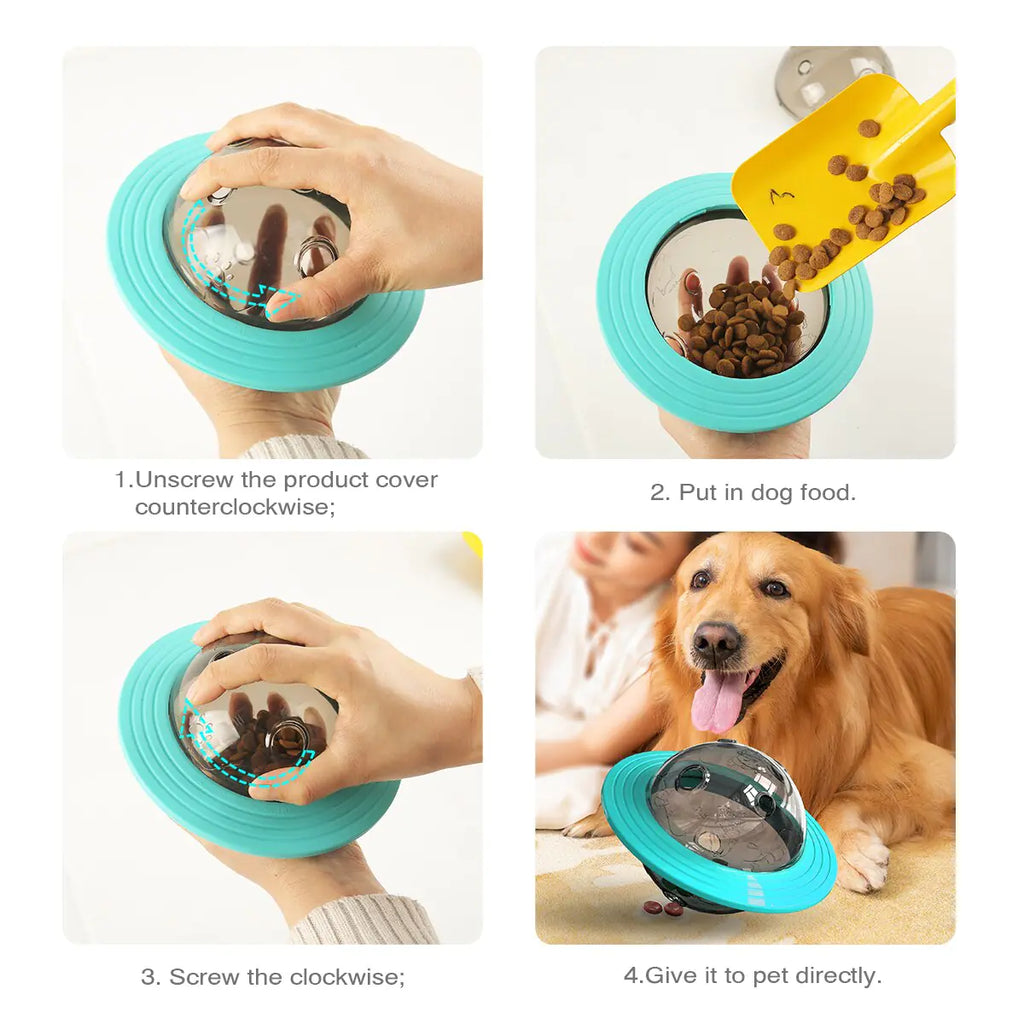 1.Unscrew the product cover counterclockwise;

2. Put in dog food.

3. Screw the clockwise;

4.Give it to pet directly.