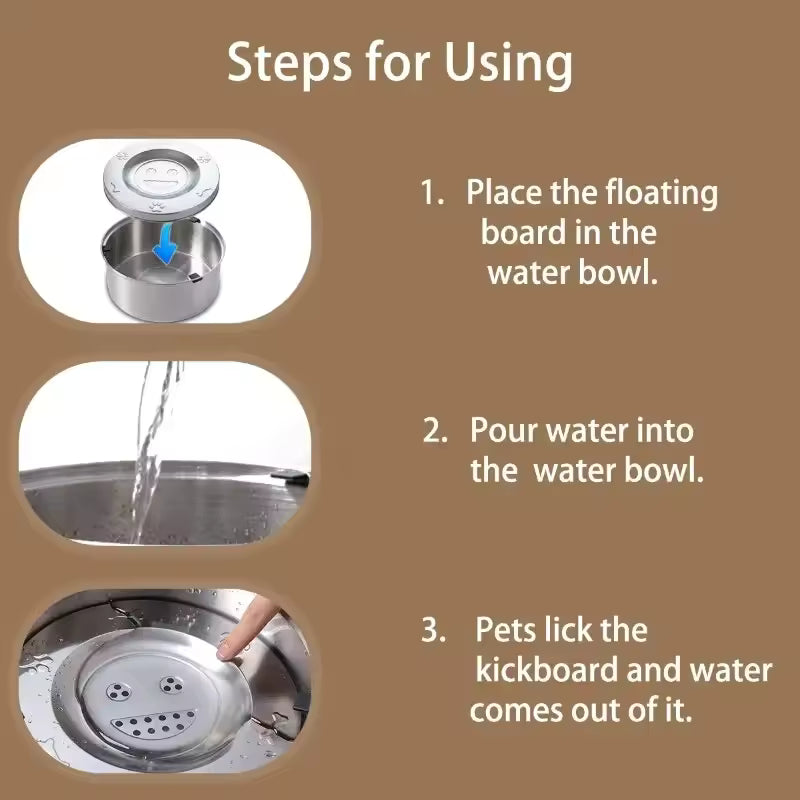 Steps for Using

1. Place the floating board in the water bowl.

2. Pour water into the  water bowl.

3. Pets lick the kickboard and water comes out of it.