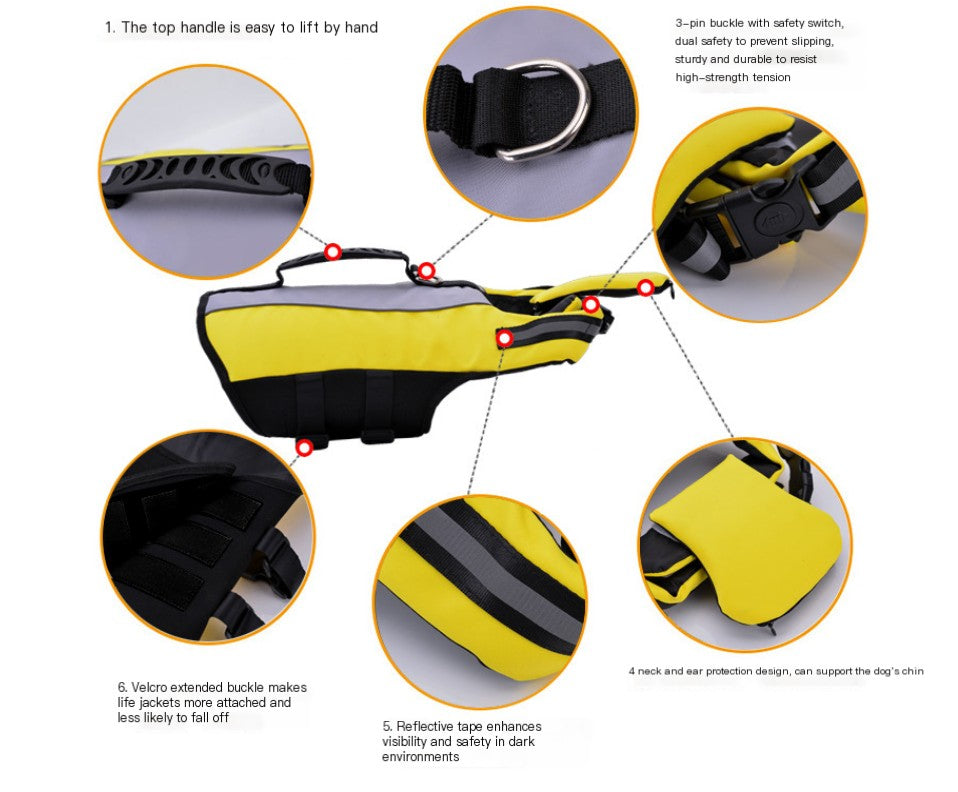 1. The top handle is easy to lift by hand

3-pin buckle with safety switch, dual safety to prevent slipping, sturdy and durable to resist high-strength tension

6. Velcro extended buckle makes life jackets more attached and less likely to fall off

5. Reflective tape enhances visibility and safety in dark environments

4 neck and ear protection design, can support the dog's chin