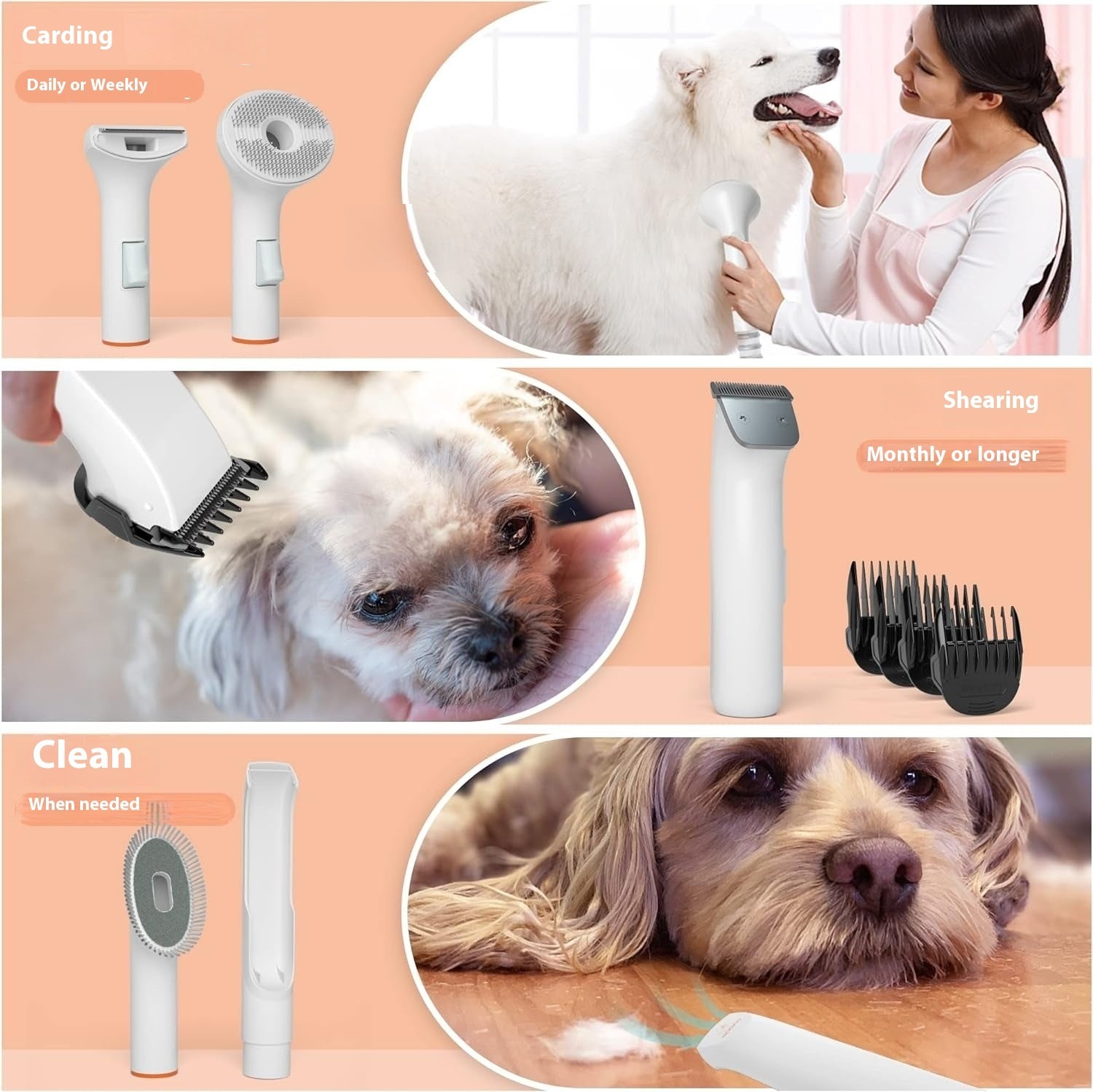 Carding

Daily or Weekly

Shearing

Monthly or longer

Clean

When needed